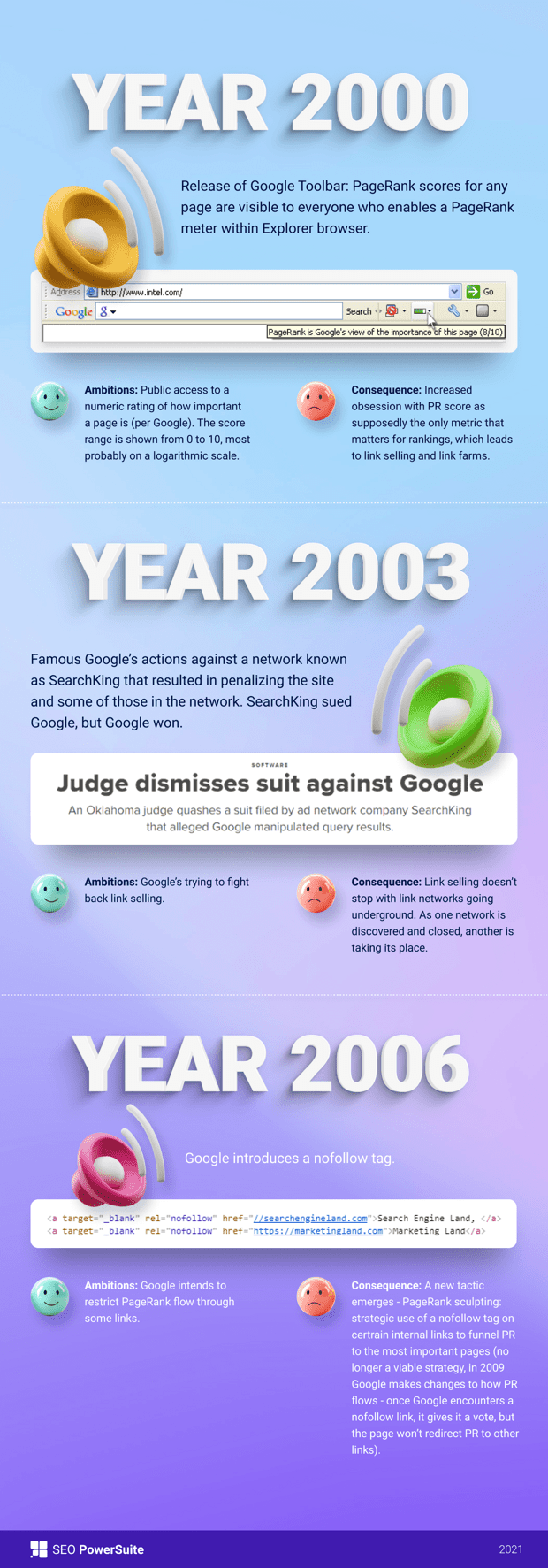 YEAR 2000

Release of Google Toolbar: PageRank scores for any page are visible to everyone who enables a PageRank meter within Explorer browser.

Address http://www.intel.com/ Go

Google Search

PageRank is Google's view of the importance of this page (8/10)

**Ambitions:** Public access to a numeric rating of how important a page is (per Google). The score range is shown from 0 to 10, most probably on a logarithmic scale.

**Consequence:** Increased obsession with PR score as supposedly the only metric that matters for rankings, which leads to link selling and link farms.

YEAR 2003

Famous Google's actions against a network known as SearchKing that resulted in penalizing the site and some of those in the network. SearchKing sued Google, but Google won.

SOFTWARE

Judge dismisses suit against Google

An Oklahoma judge quashes a suit filed by ad network company SearchKing that alleged Google manipulated query results.

**Ambitions:** Google's trying to fight back link selling.

**Consequence:** Link selling doesn't stop with link networks going underground. As one network is discovered and closed, another is taking its place.

YEAR 2006

Google introduces a nofollow tag.

<a target="_blank" rel="nofollow" href="//searchengineland.com">Search Engine Land, </a>
<a target="_blank" rel="nofollow" href="https://marketingland.com">Marketing Land</a>

**Ambitions:** Google intends to restrict PageRank flow through some links.

**Consequence:** A new tactic emerges - PageRank sculpting: strategic use of a nofollow tag on certrain internal links to funnel PR to the most important pages (no longer a viable strategy, in 2009 Google makes changes to how PR flows - once Google encounters a nofollow link, it gives it a vote, but the page won't redirect PR to other links).

SEO PowerSuite

2021