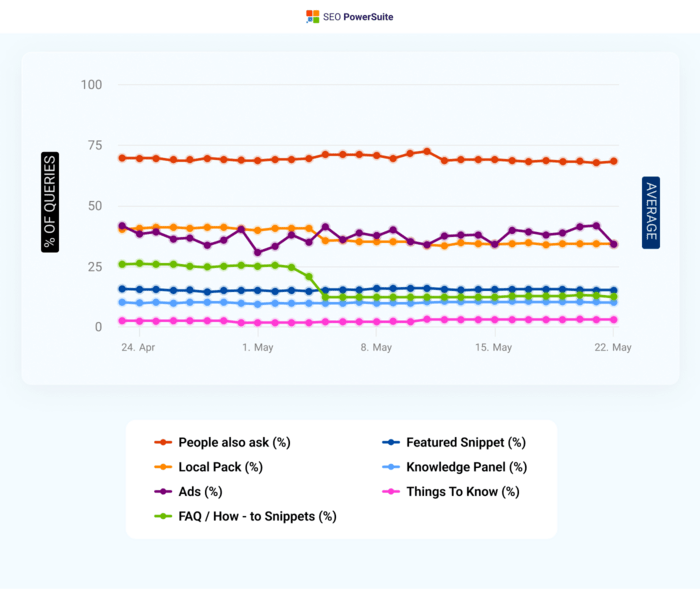 SEO PowerSuite

100
75
50
25
0

% OF QUERIES

AVERAGE

24. Apr
1. May
8. May
15. May
22. May

People also ask (%)
Local Pack (%)
Ads (%)
FAQ / How - to Snippets (%)
Featured Snippet (%)
Knowledge Panel (%)
Things To Know (%)