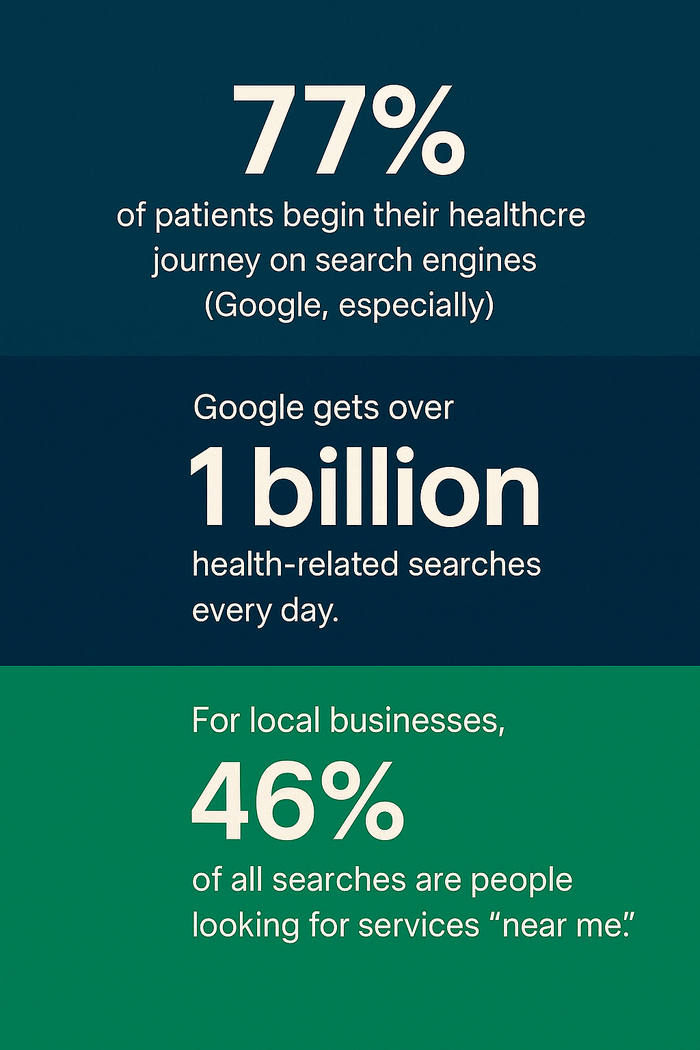 77%
of patients begin their healthcre journey on search engines (Google, especially)

Google gets over
1 billion
health-related searches every day.

For local businesses,
46%
of all searches are people looking for services “near me.”