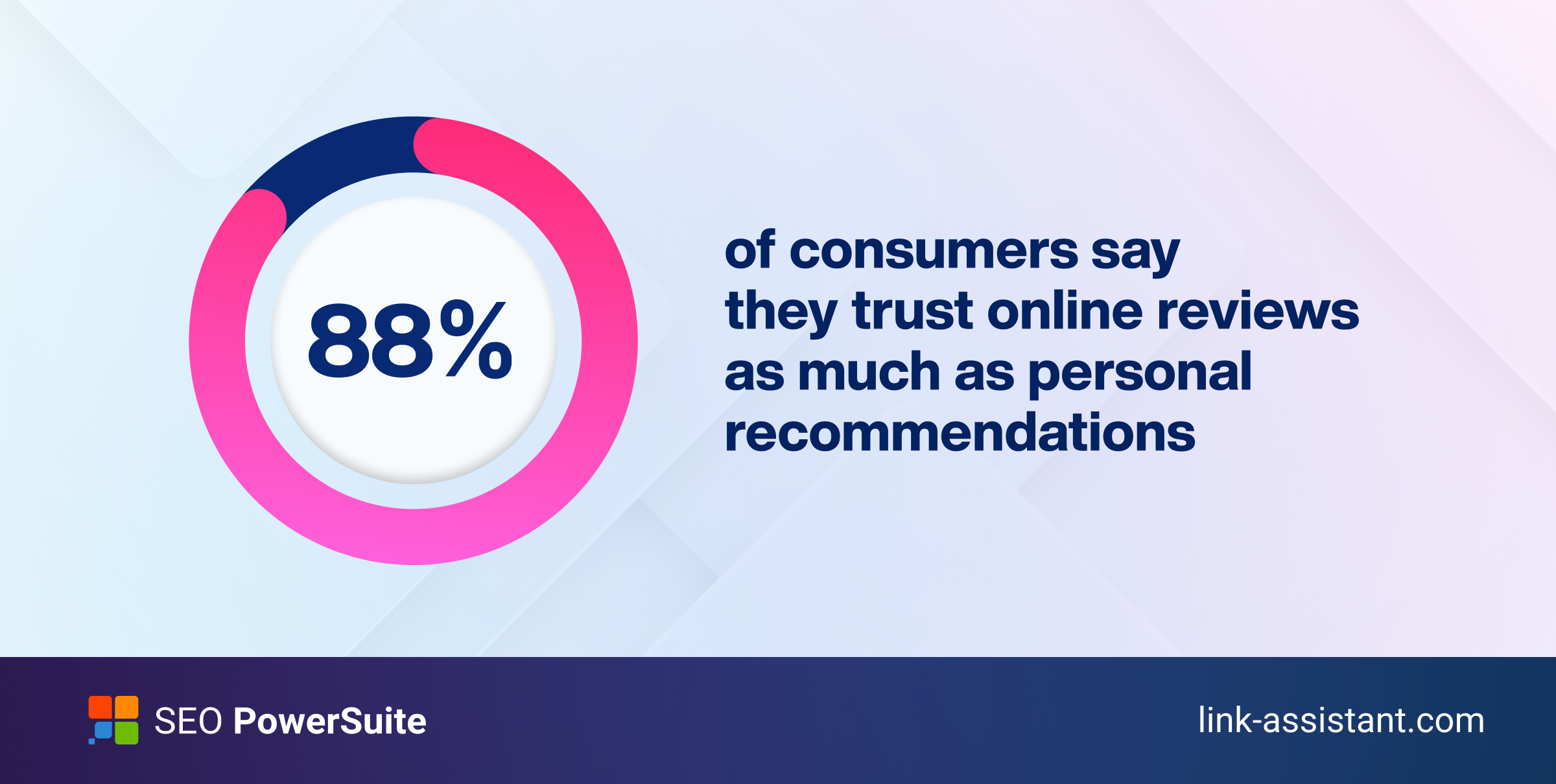 88%

of consumers say they trust online reviews as much as personal recommendations

SEO PowerSuite

link-assistant.com