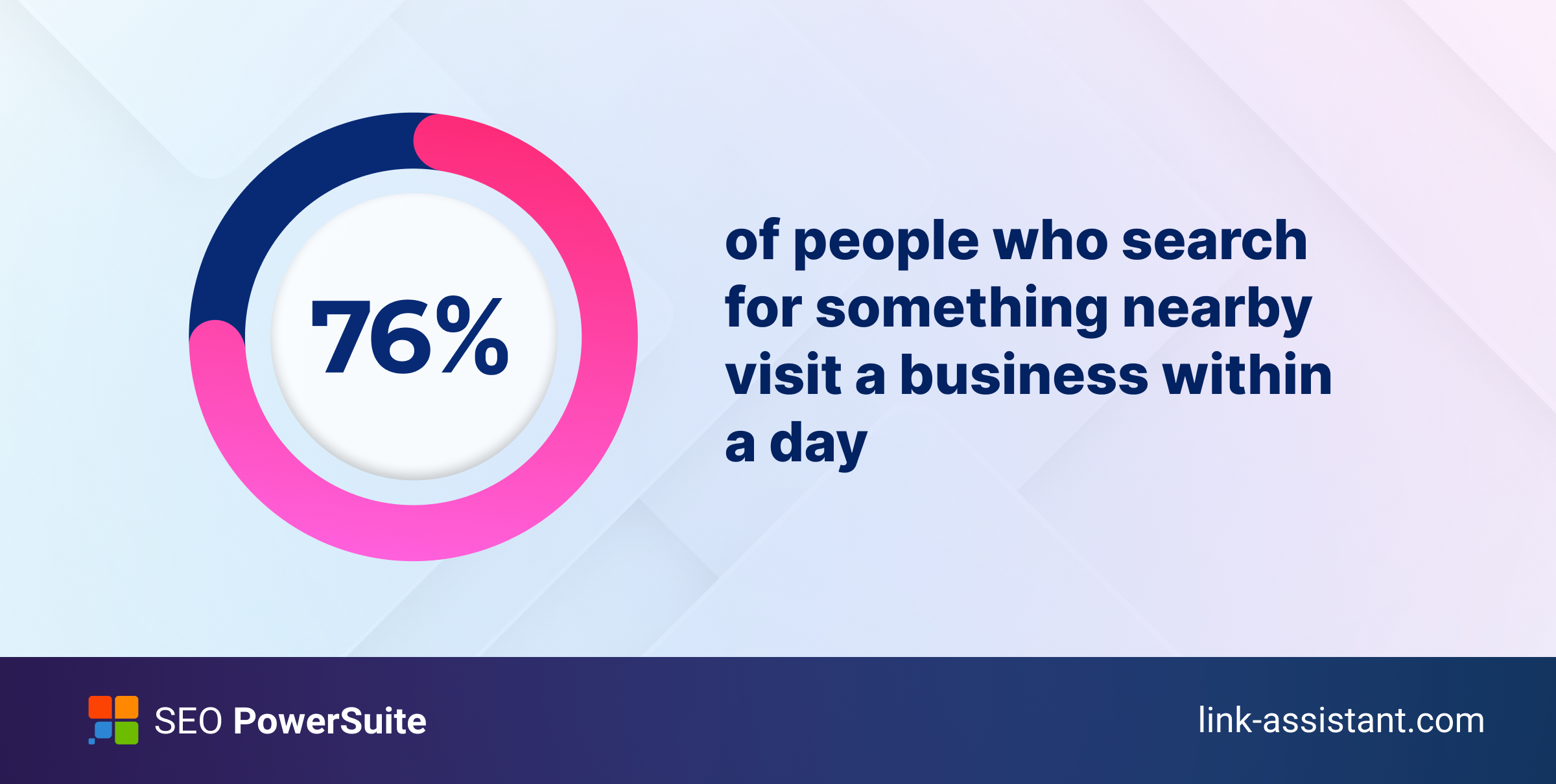 76%

of people who search for something nearby visit a business within a day

SEO PowerSuite

link-assistant.com