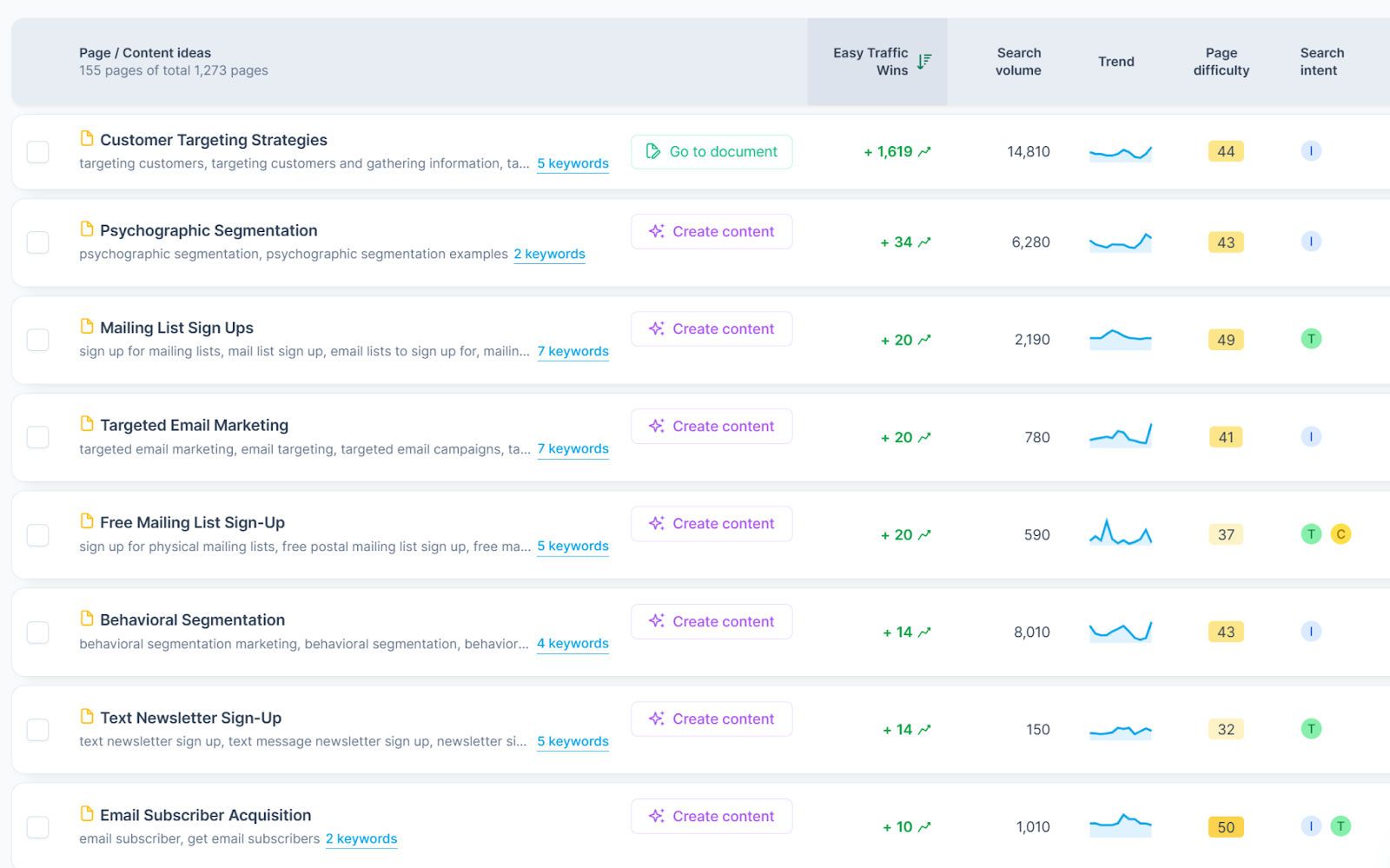 | Page / Content ideas 155 pages of total 1,273 pages | | Easy Traffic Wins | Search volume | Trend | Page difficulty | Search intent |
|---|---|---|---|---|---|---|
| Customer Targeting Strategies targeting customers, targeting customers and gathering information, ta... 5 keywords | Go to document | + 1,619 | 14,810 | | 44 | I |
| Psychographic Segmentation psychographic segmentation, psychographic segmentation examples 2 keywords | Create content | + 34 | 6,280 | | 43 | I |
| Mailing List Sign Ups sign up for mailing lists, mail list sign up, email lists to sign up for, mailin... 7 keywords | Create content | + 20 | 2,190 | | 49 | T |
| Targeted Email Marketing targeted email marketing, email targeting, targeted email campaigns, ta... 7 keywords | Create content | + 20 | 780 | | 41 | I |
| Free Mailing List Sign-Up sign up for physical mailing lists, free postal mailing list sign up, free ma... 5 keywords | Create content | + 20 | 590 | | 37 | T C |
| Behavioral Segmentation behavioral segmentation marketing, behavioral segmentation, behavior... 4 keywords | Create content | + 14 | 8,010 | | 43 | I |
| Text Newsletter Sign-Up text newsletter sign up, text message newsletter sign up, newsletter si... 5 keywords | Create content | + 14 | 150 | | 32 | T |
| Email Subscriber Acquisition email subscriber, get email subscribers 2 keywords | Create content | + 10 | 1,010 | | 50 | I T |